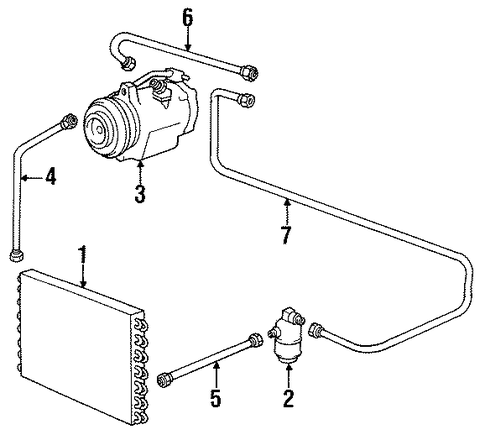 6
4
3
7
1
5
2