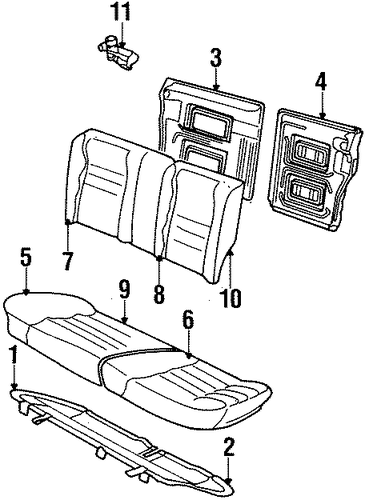 11
3
4
7
8
10
5
9
6
1
2