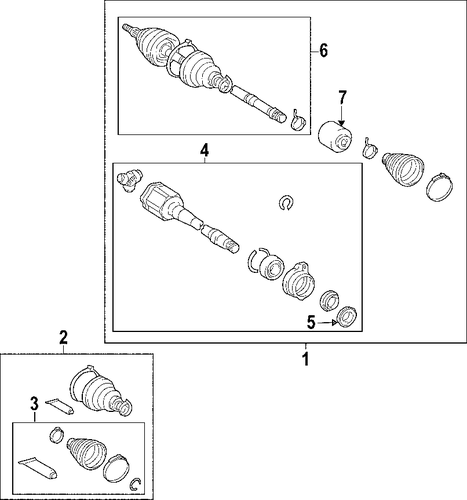 6
7
4
5
2
1
3