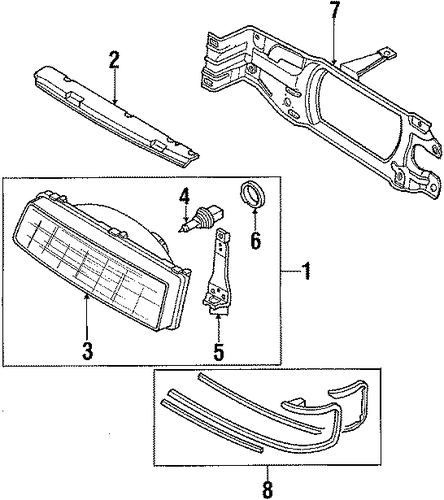 7
2
4
6
1
3
5
8