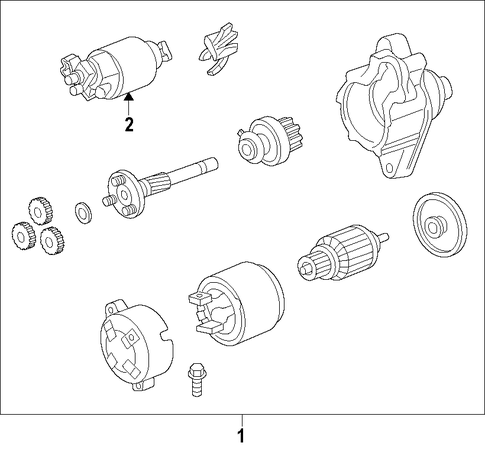 2

1