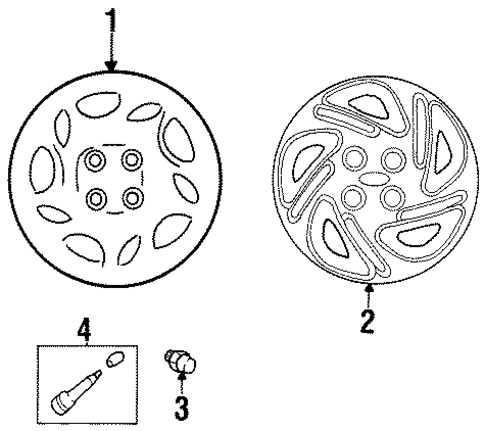 1

2

4

3