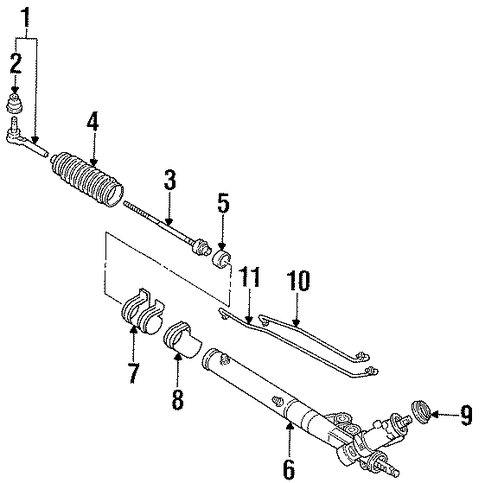 1
2
4
3
5
11
10
7
8
9
6