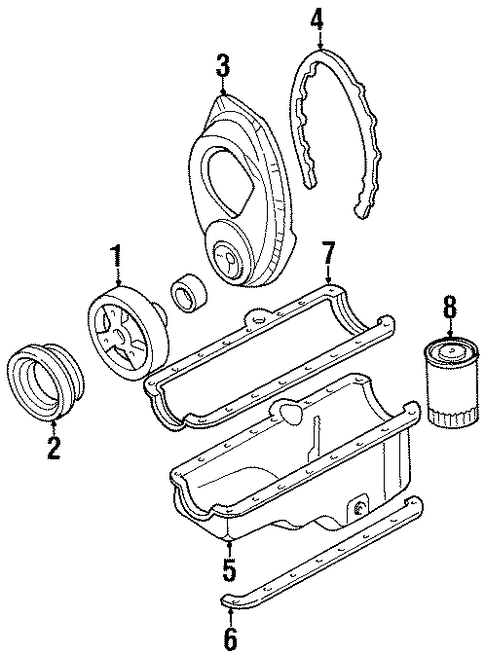 4
3
1
7
8
2
5
6