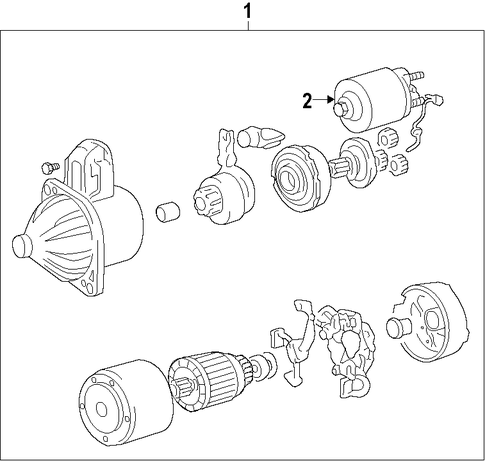 1
2