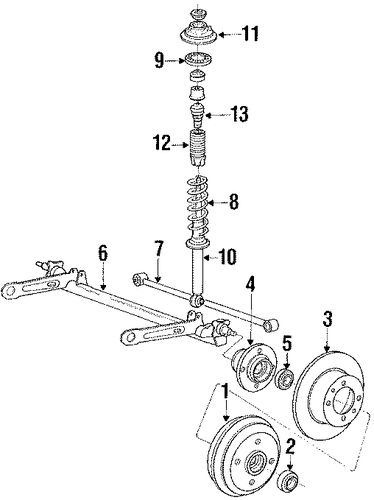 11
9
13
12
8
6
7
10
4
3
5
1
2