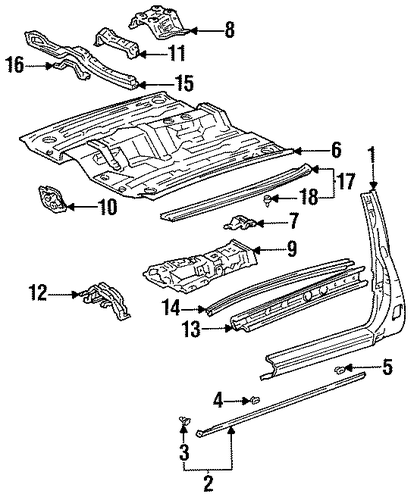 8
11
16
15
6
1
17
18
10
7
9
12
14
13
5
4
3
2