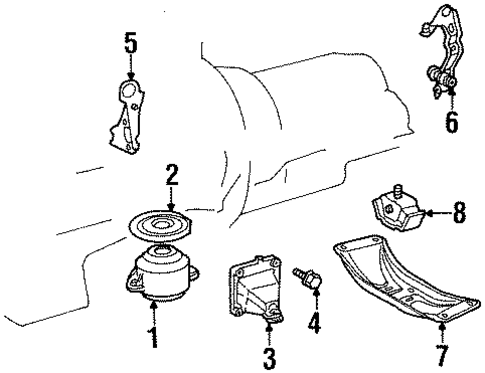 5
6
2
8
1
3
4
7