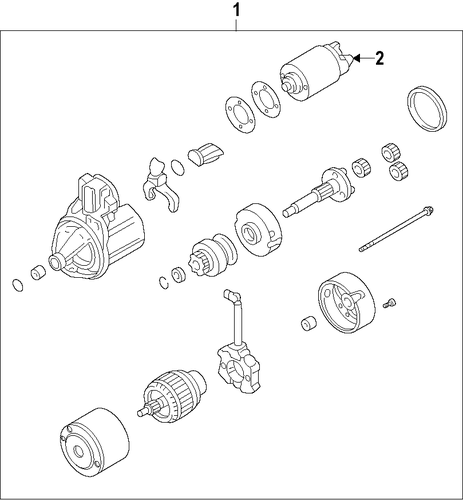 1

2