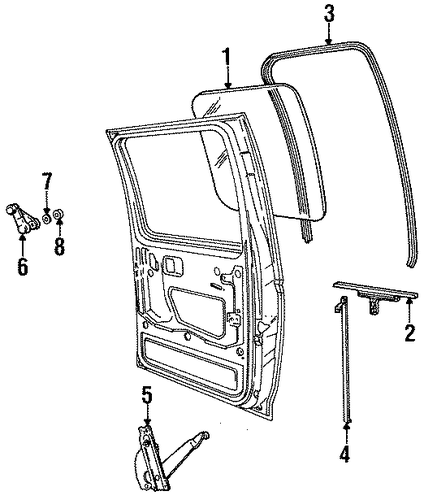 3
1
7
6
8
2
5
4