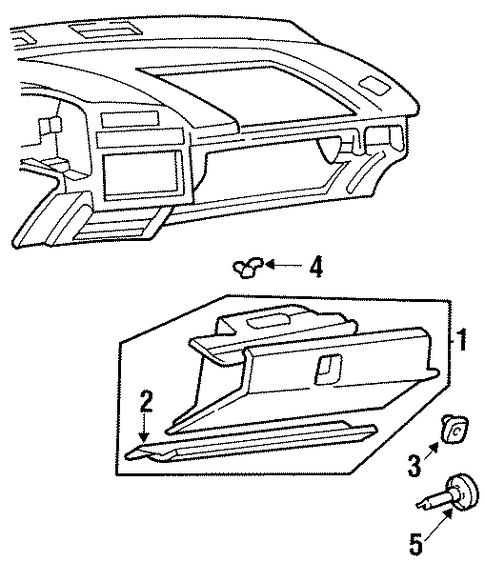 4
1
2
3
5