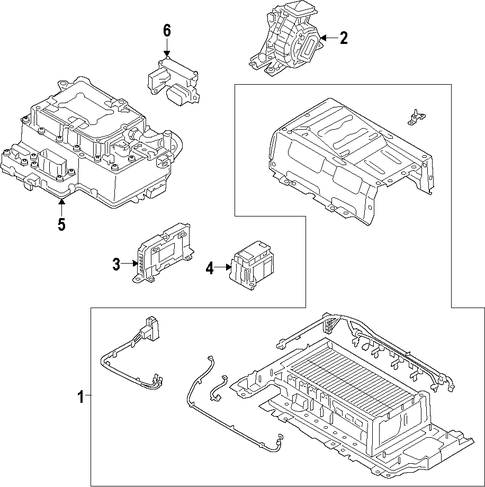 6
2
5
3
4
1