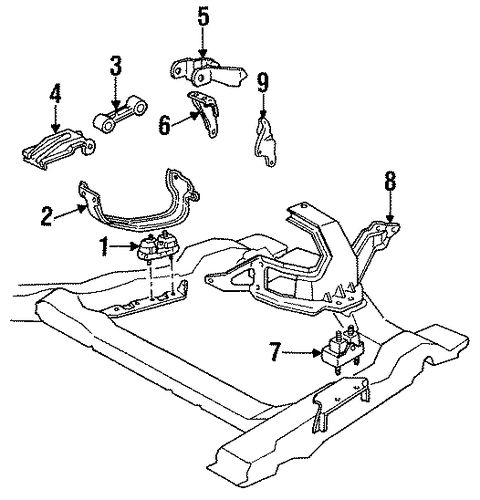 5
3
9
4
6
8
2
1
7