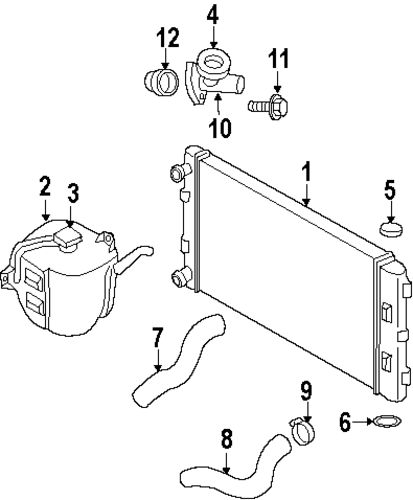 12
4
11
10
1
2
3
5
7
9
6
8