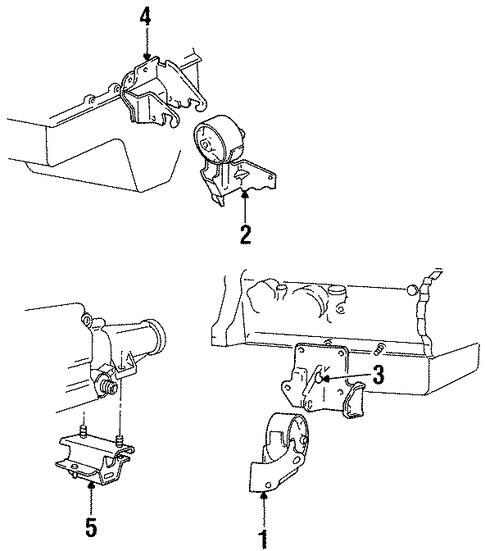 4
2
3
5
1