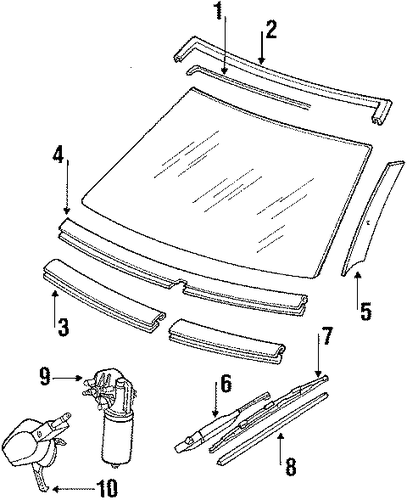 1
2
4
5
3
7
9
6
8
10