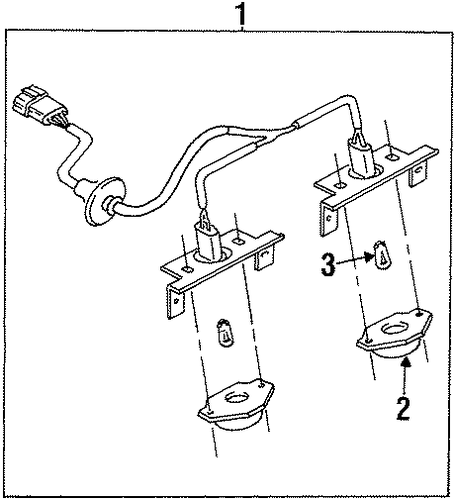 1
3
2