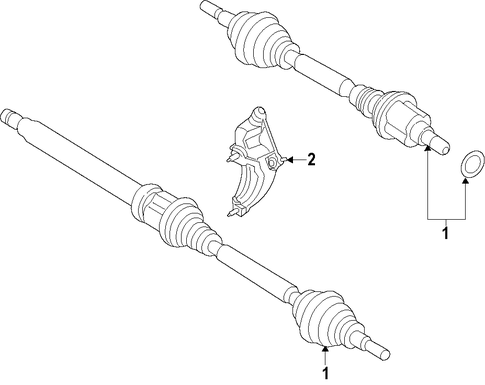 2
1
1