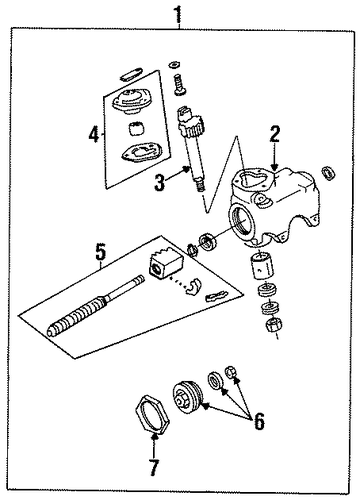 1
4
2
3
5
6
7