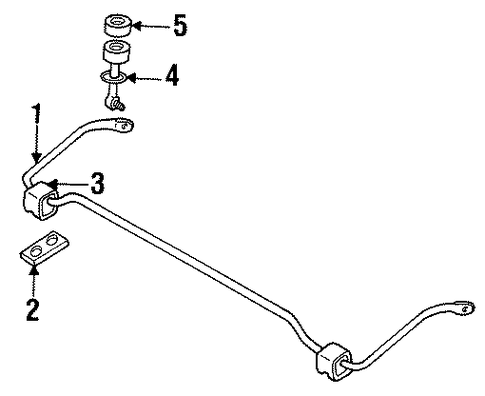 5
4
1
3
2