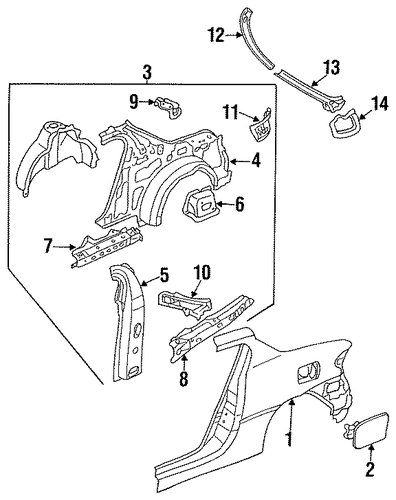 12
13
14
3
9
11
4
6
7
5
10
8
1
2