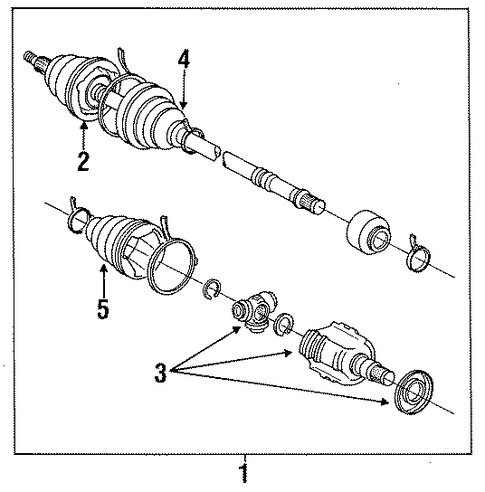 4
2
5
3
1