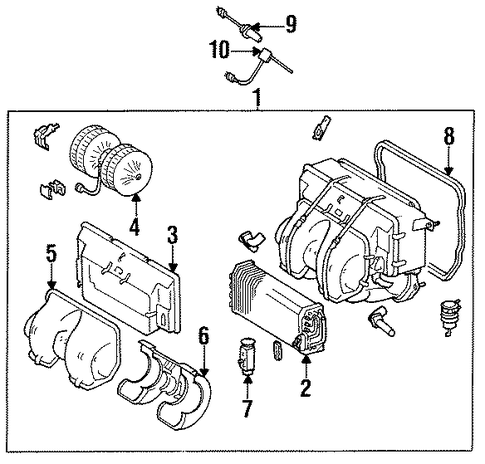 9
10
1
8
4
3
5
6
2
7