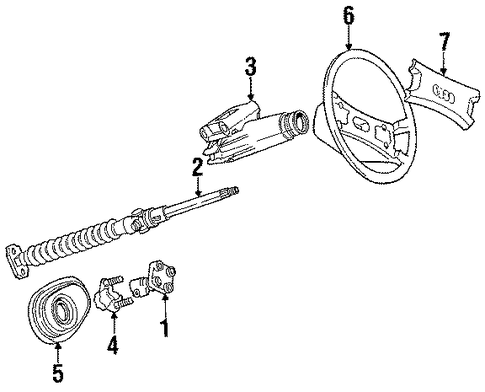 6
7
3
2
1
4
5