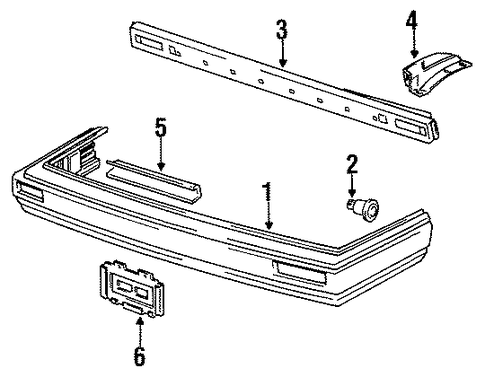 3
4
5
2
1
6