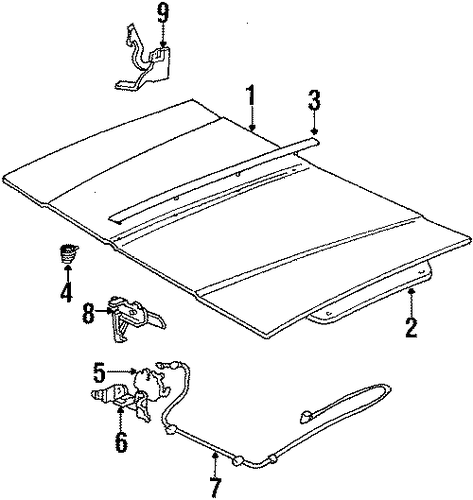 9
1
3
4
8
2
5
6
7