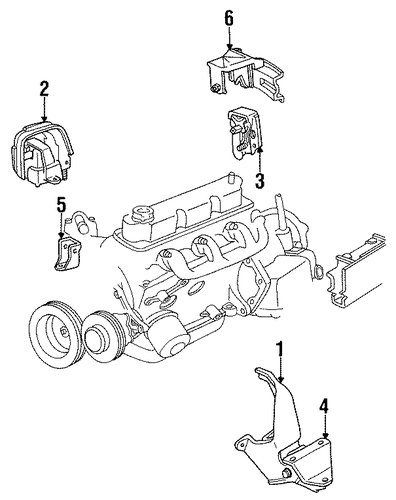 6
2
3
5
1
4