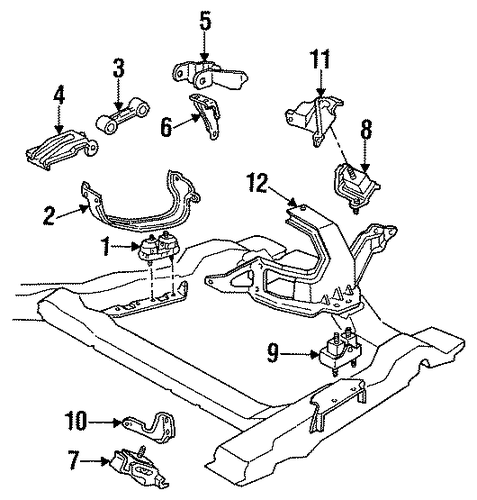 5
3
11
4
6
8
12
2
1
9
10
7