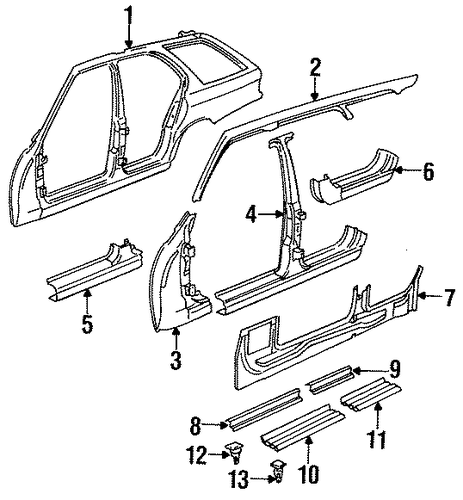 1
2
6
4
5
3
7
9
8
11
12
10
13