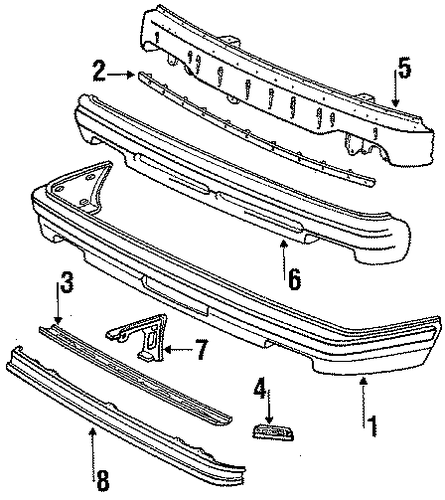 2
5
6
3
7
4
1
8