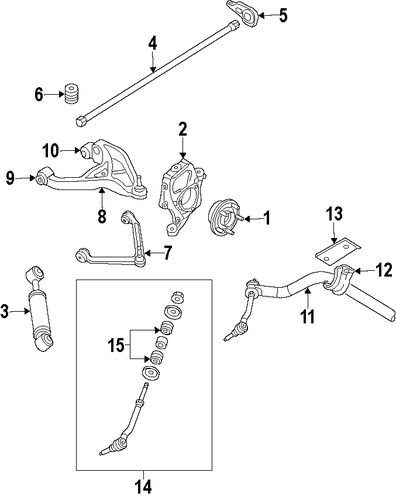 5
4
6
2
10
9
8
1
13
7
12
3
11
15
14