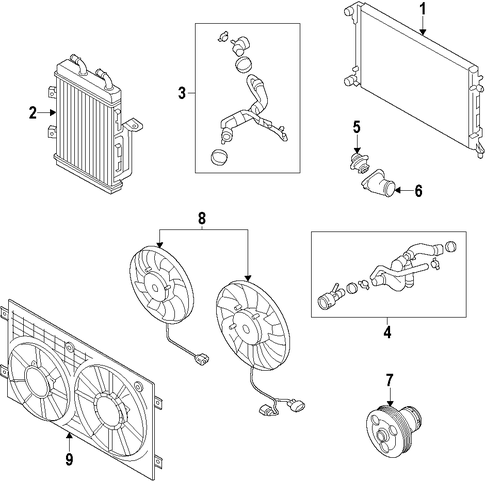 1
2
3
5
6
8
4
7
9