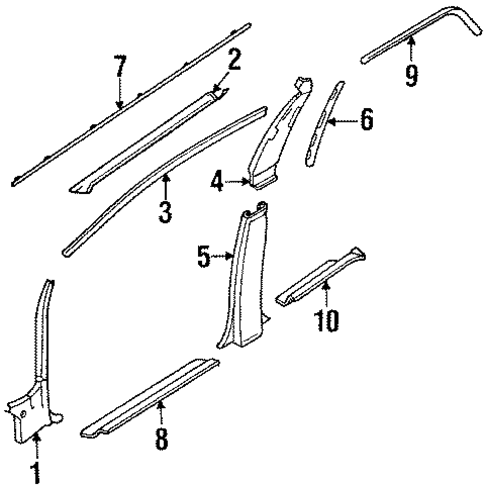 7
2
9
6
4
3
5
10
8
1