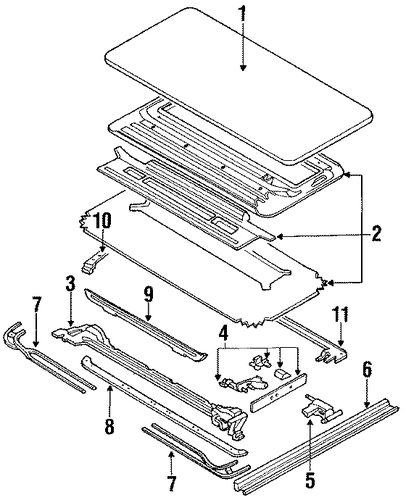 1
2
10
3
9
7
11
4
6
8
5
7