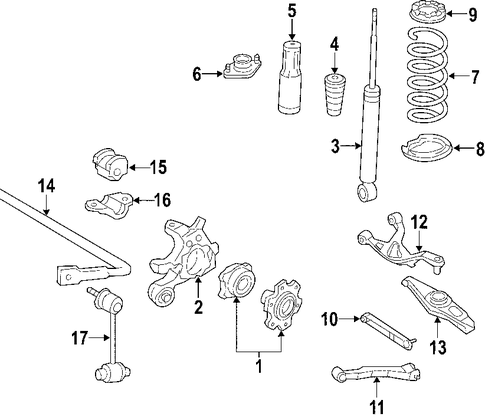 5
9
4
6
7
3
8
15
14
16
12
2
10
13
17
1
11