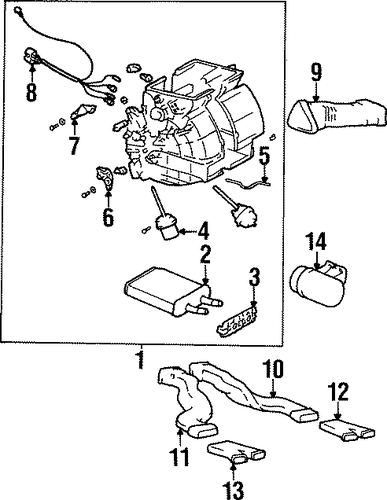 8
9
7
5
6
4
14
2
3
1
10
12
11
13