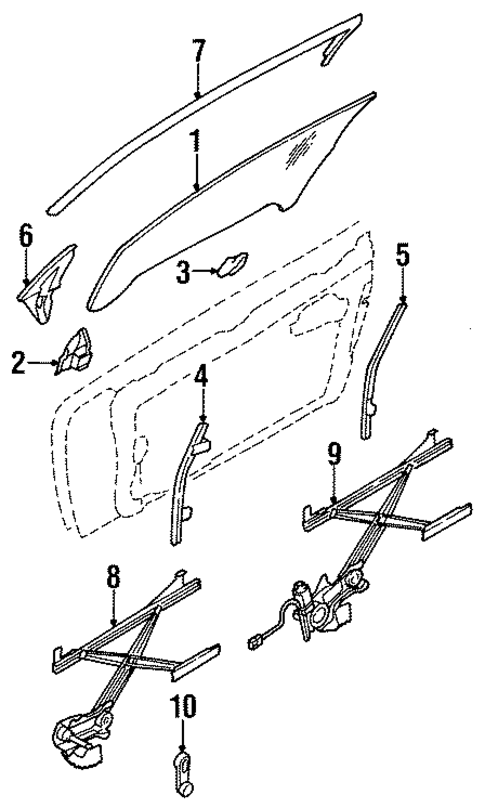 7
1
6
3
5
2
4
9
8
10