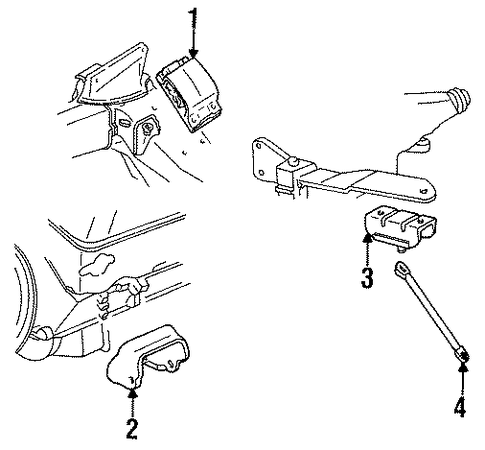 1
3
2
4