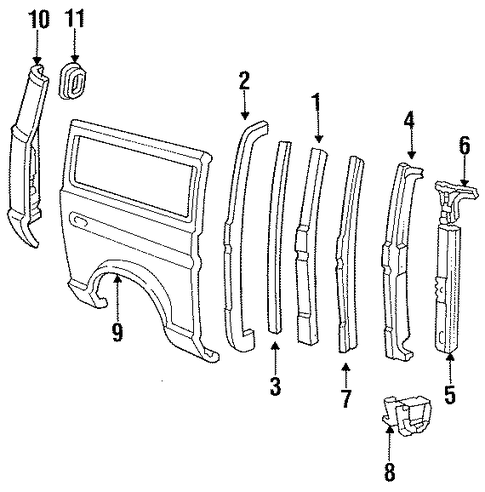 10
11
2
1
4
6
9
3
7
5
8