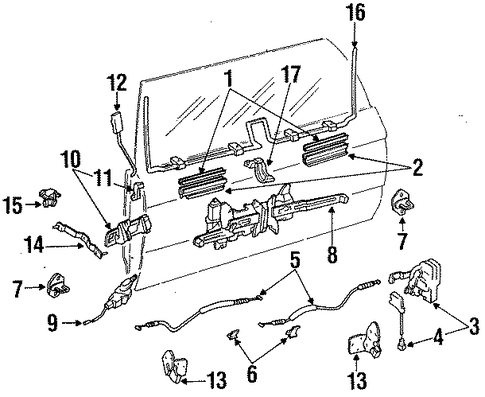 16
12
1
17
10
11
2
15
7
14
8
7
5
9
3
4
6
13
13