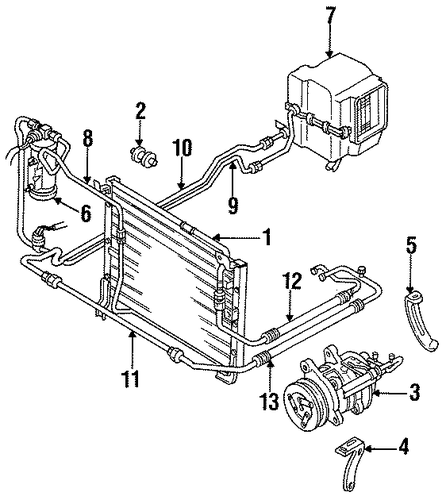 7
2
8
10
9
6
1
5
12
11
13
3
4