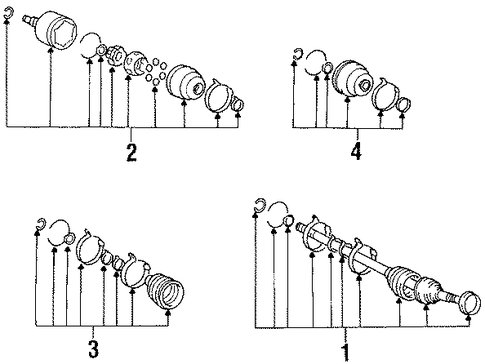 2

4

3

1