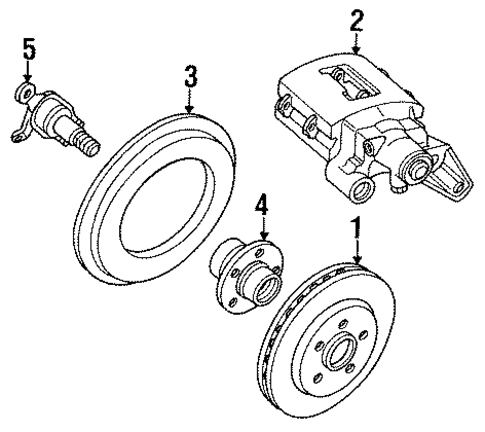 5
3
2
4
1