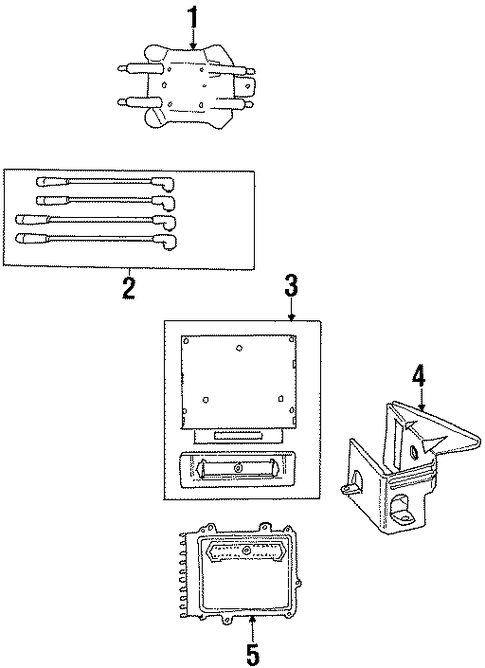 1

2

3

4

5