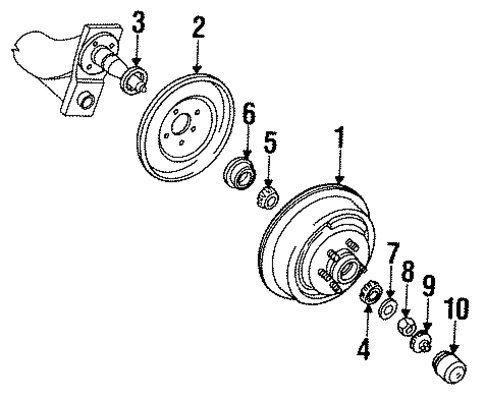 3
2
6
5
1
7
8
9
10
4