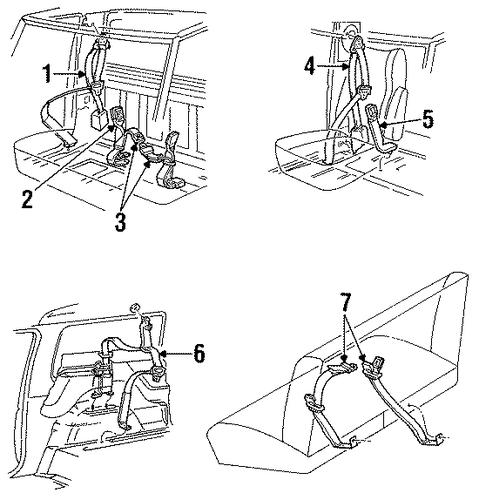 1
2
3
4
5
6
7